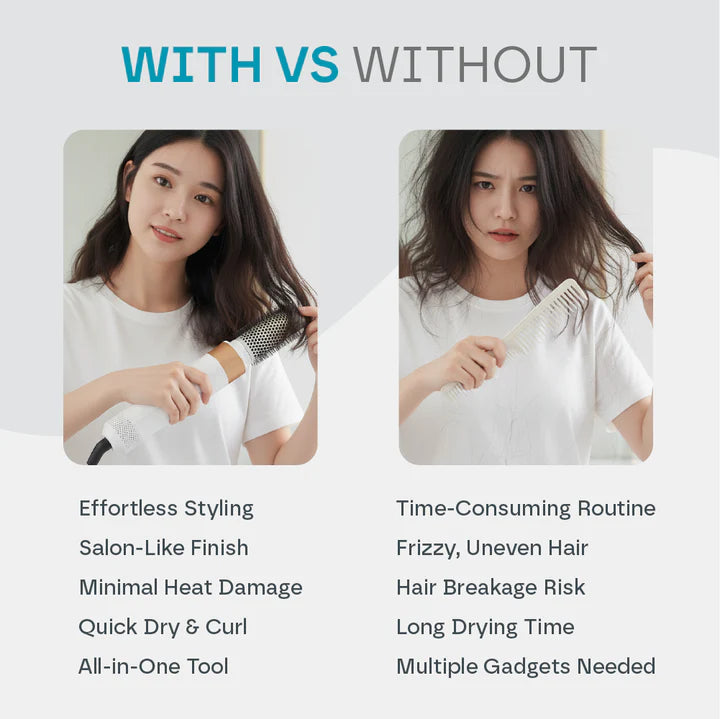 WITH VS WITHOUT

Effortless Styling
Salon-Like Finish
Minimal Heat Damage
Quick Dry & Curl
All-in-One Tool

Time-Consuming Routine
Frizzy, Uneven Hair
Hair Breakage Risk
Long Drying Time
Multiple Gadgets Needed